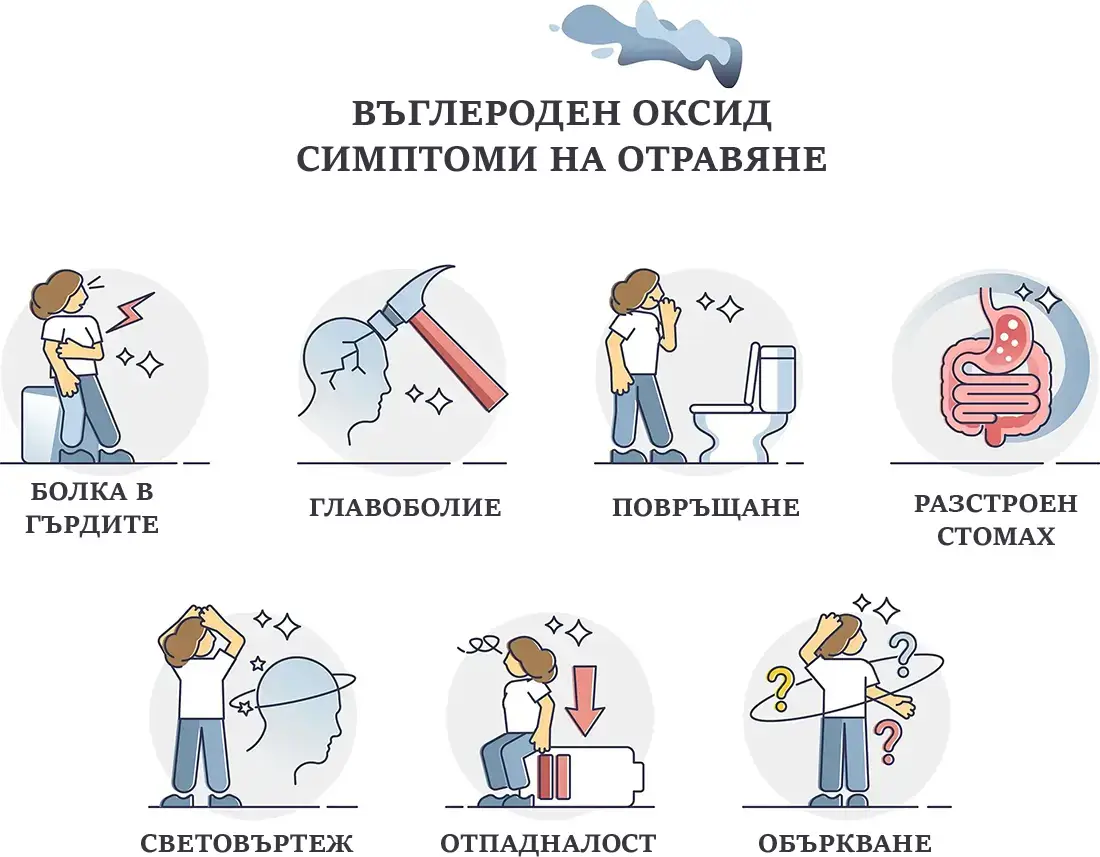 ВЪГЛЕРОДЕН ОКСИД
СИМПТОМИ НА ОТРАВЯНЕ

БОЛКА В ГЪРДИТЕ

ГЛАВОБОЛИЕ

ПОВРЪЩАНЕ

РАЗСТРОЕН СТОМАХ

СВЕТОВЪРТЕЖ

ОТПАДНАЛОСТ

ОБЪРКВАНЕ