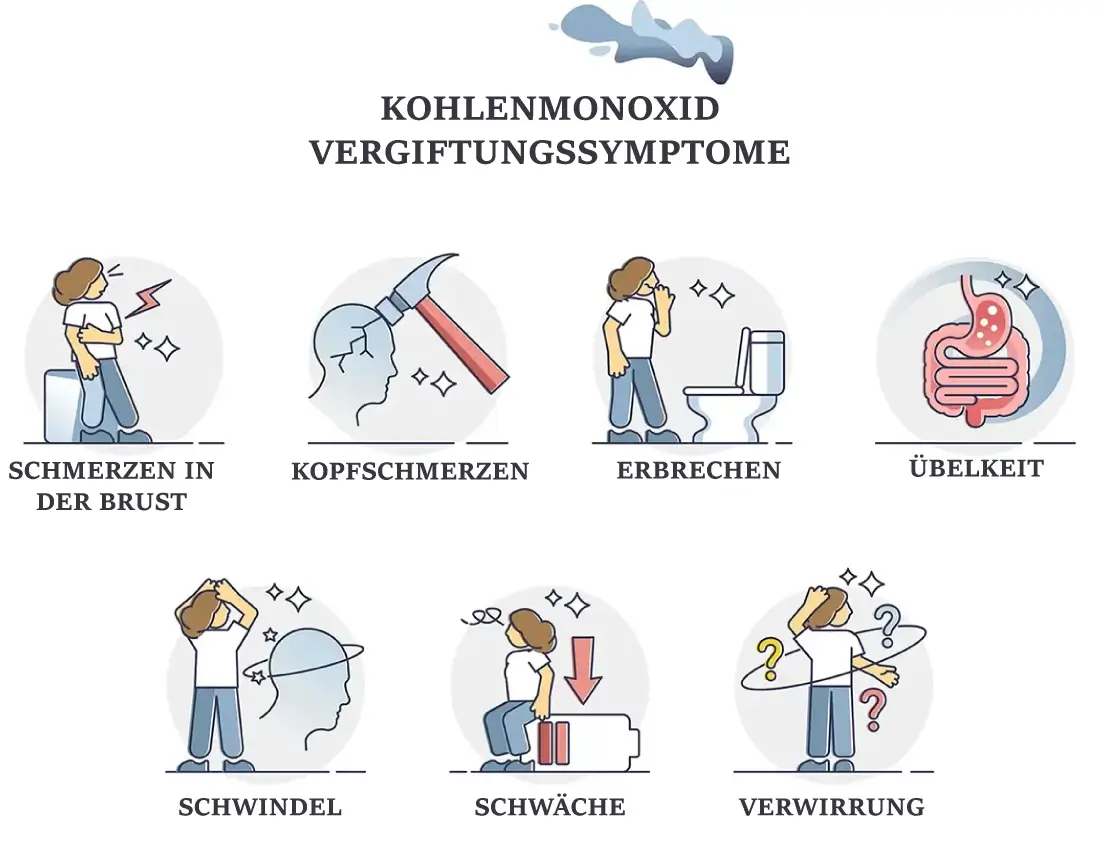 KOHLENMONOXID VERGIFTUNGSSYMPTOME

SCHMERZEN IN DER BRUST

KOPFSCHMERZEN

ERBRECHEN

ÜBELKEIT

SCHWINDEL

SCHWÄCHE

VERWIRRUNG